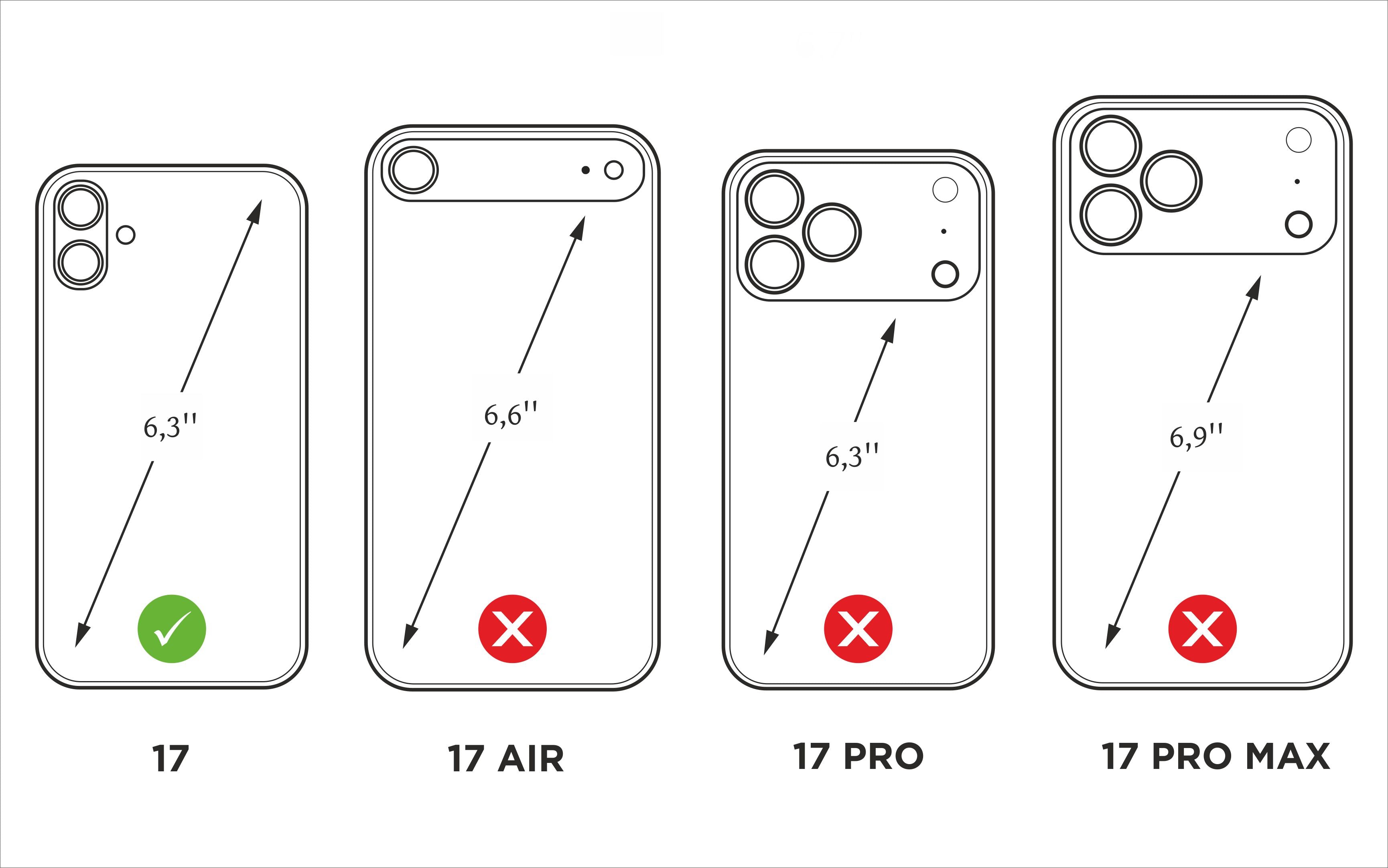 6,3''

6,6''

6,3''

6,9''

17

17 AIR

17 PRO

17 PRO MAX